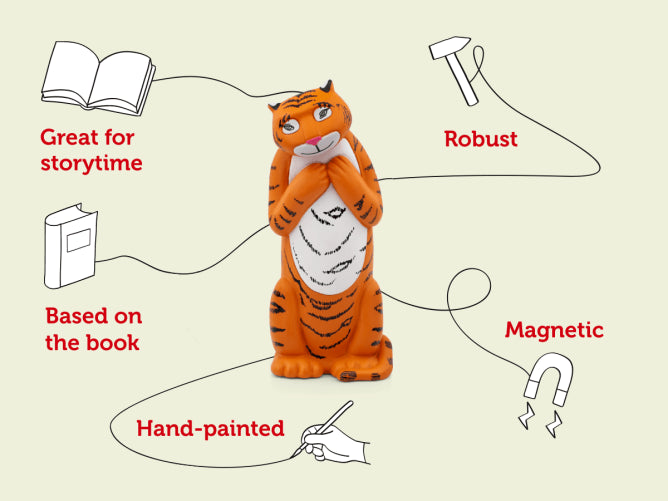 Great for storytime

Robust

Based on the book

Magnetic

Hand-painted