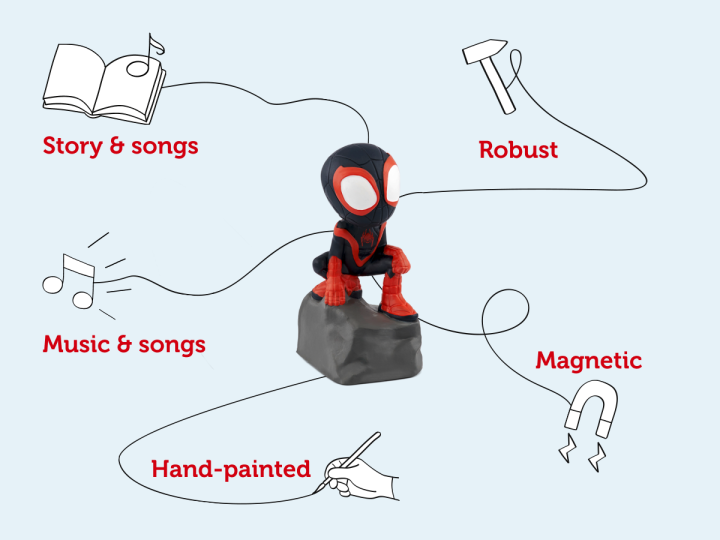 Story & songs

Robust

Music & songs

Magnetic

Hand-painted