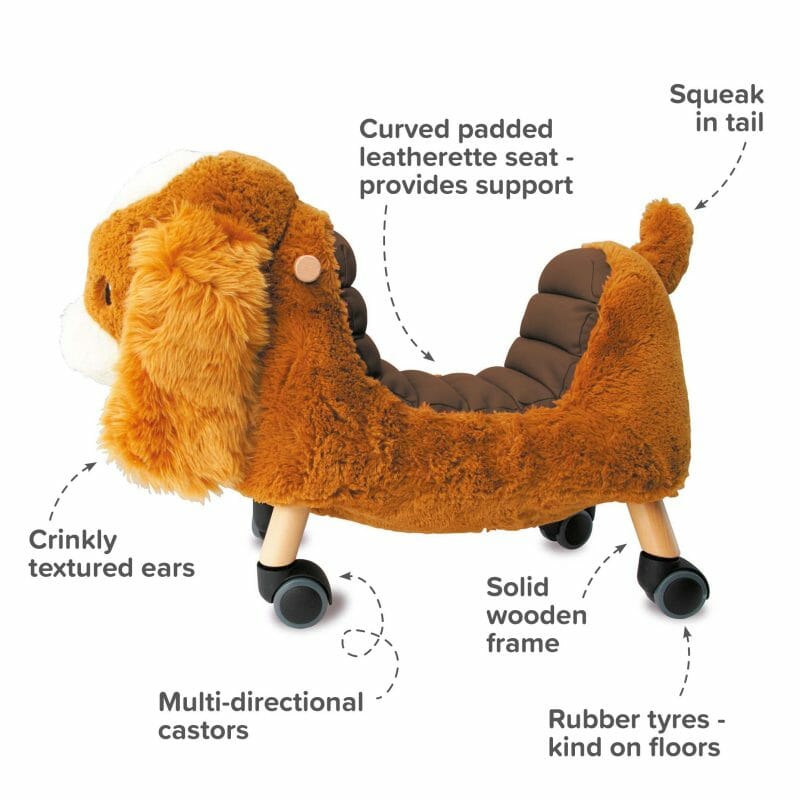 Squeak in tail

Curved padded leatherette seat - provides support

Crinkly textured ears

Solid wooden frame

Multi-directional castors

Rubber tyres - kind on floors