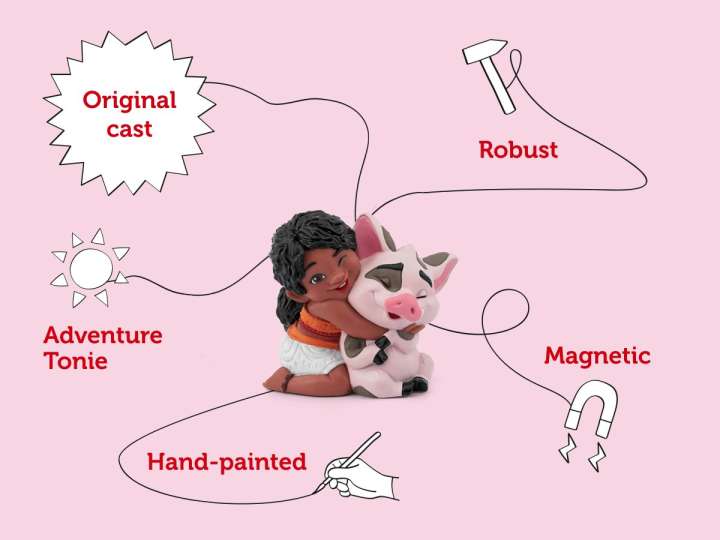 Original cast

Robust

Adventure Tonie

Magnetic

Hand-painted