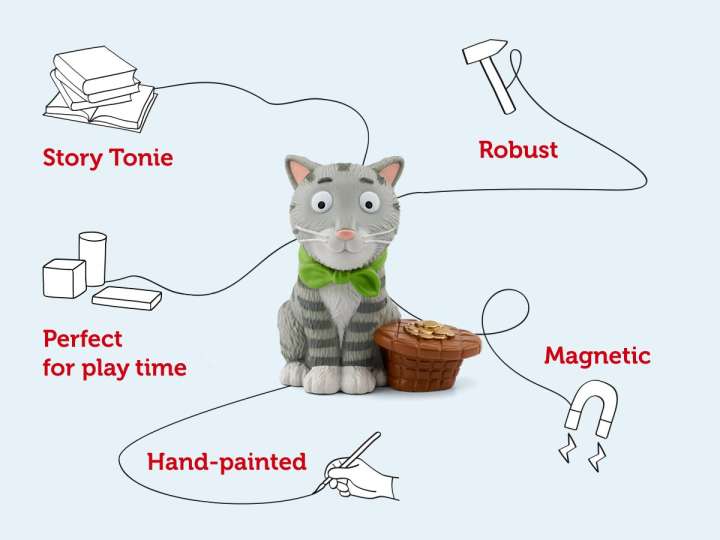 Story Tonie

Robust

Perfect for play time

Magnetic

Hand-painted